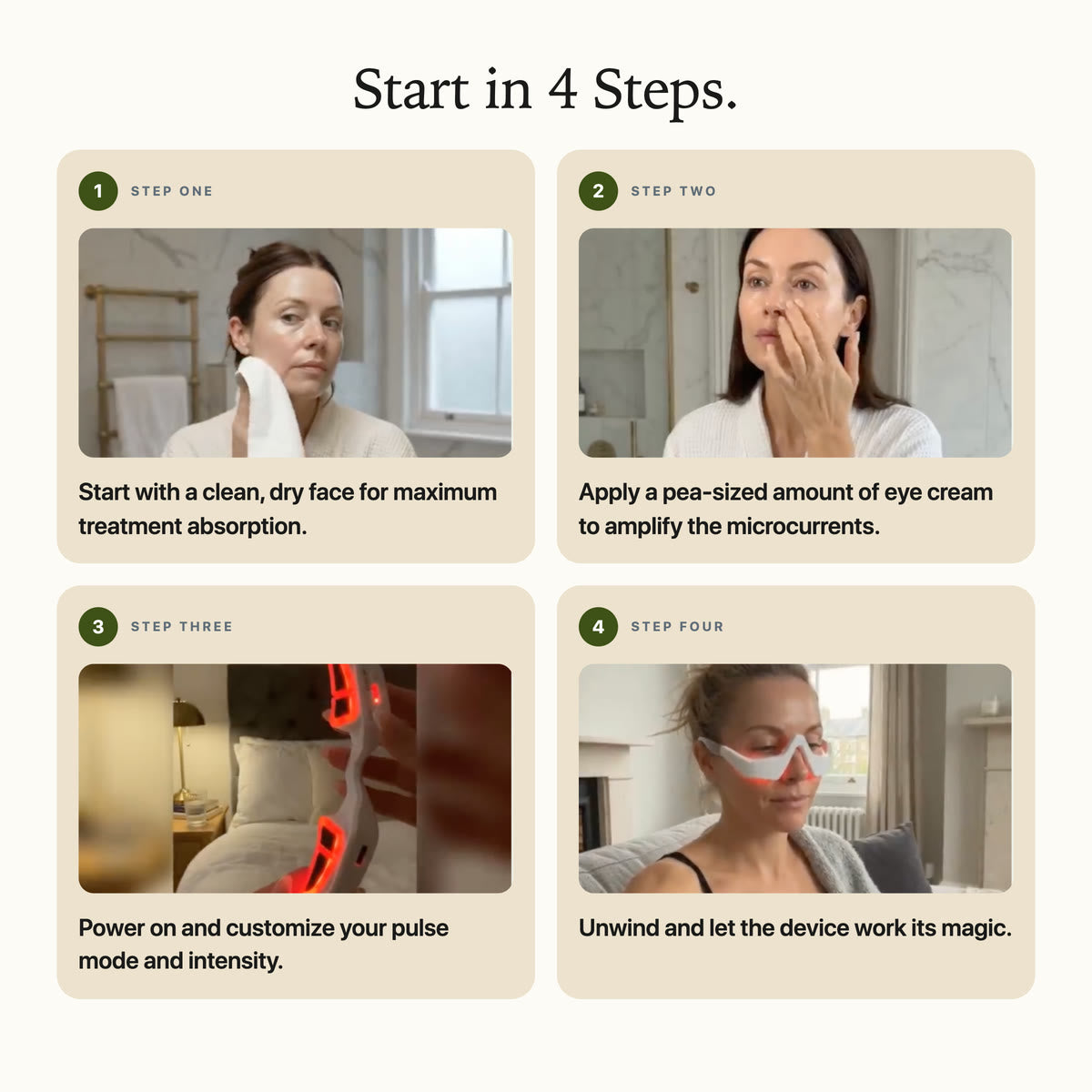 Start in 4 Steps.

1 STEP ONE

Start with a clean, dry face for maximum treatment absorption.

2 STEP TWO

Apply a pea-sized amount of eye cream to amplify the microcurrents.

3 STEP THREE

Power on and customize your pulse mode and intensity.

4 STEP FOUR

Unwind and let the device work its magic.